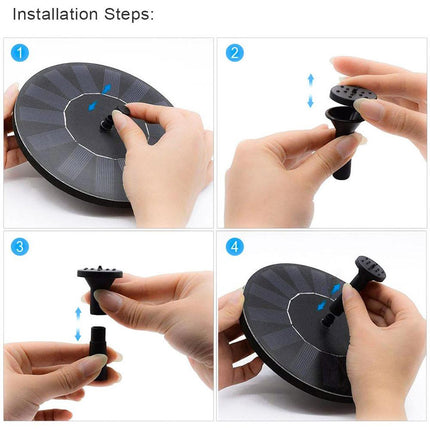 Installation Steps:

1

2

3

4